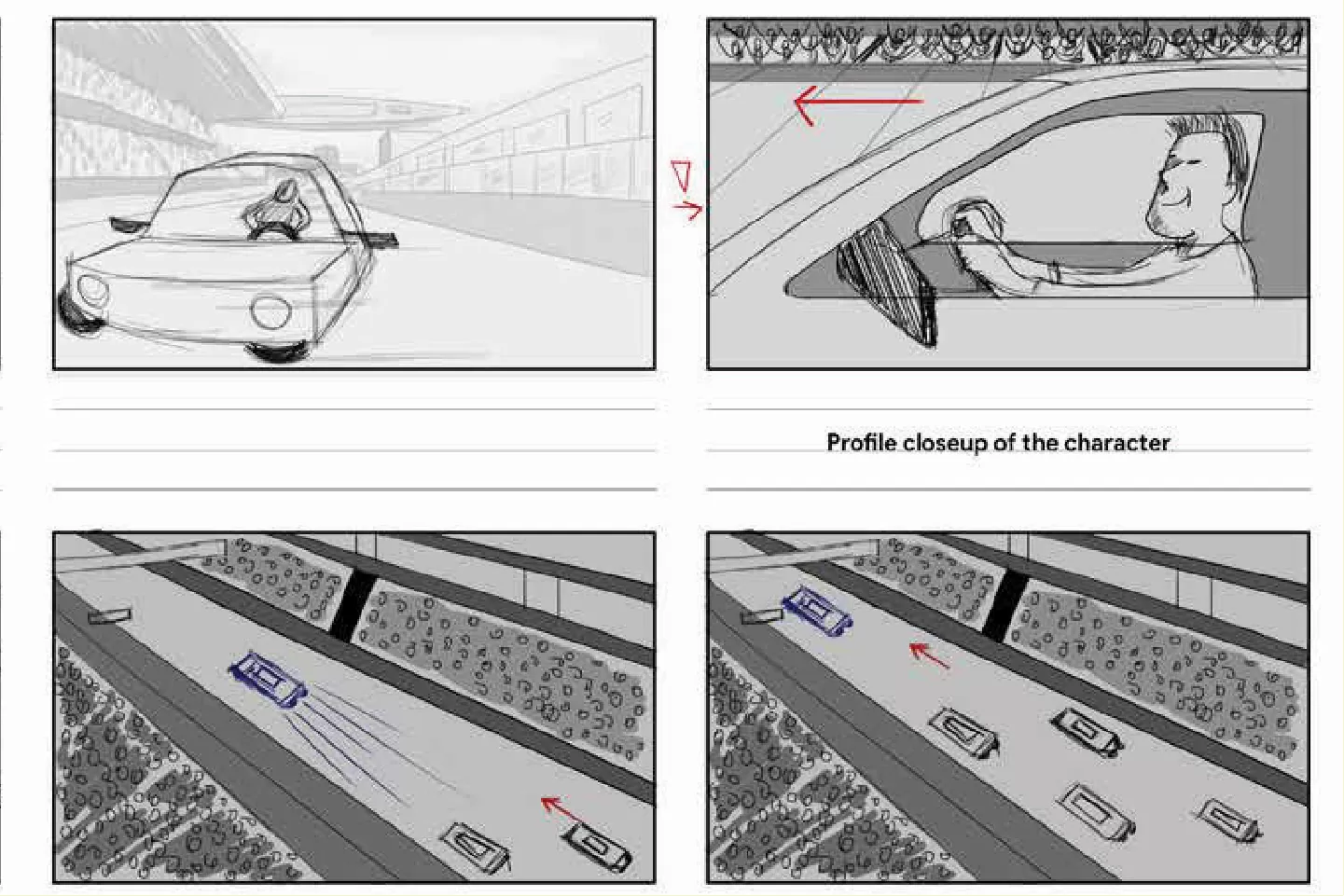 Profile closeup of the character